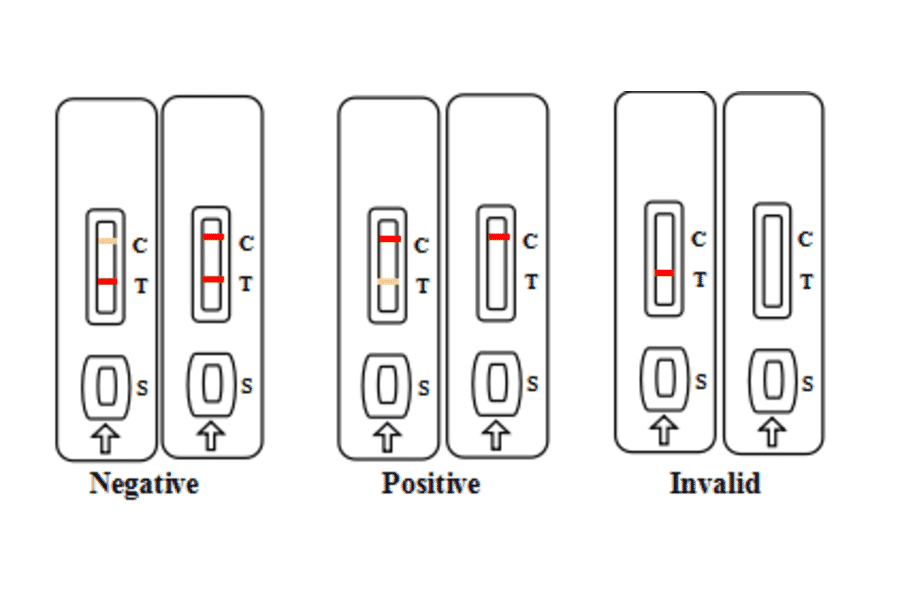 C
T
S

C
T
S

Negative

C
T
S

C
T
S

Positive

C
T
S

C
T
S

Invalid