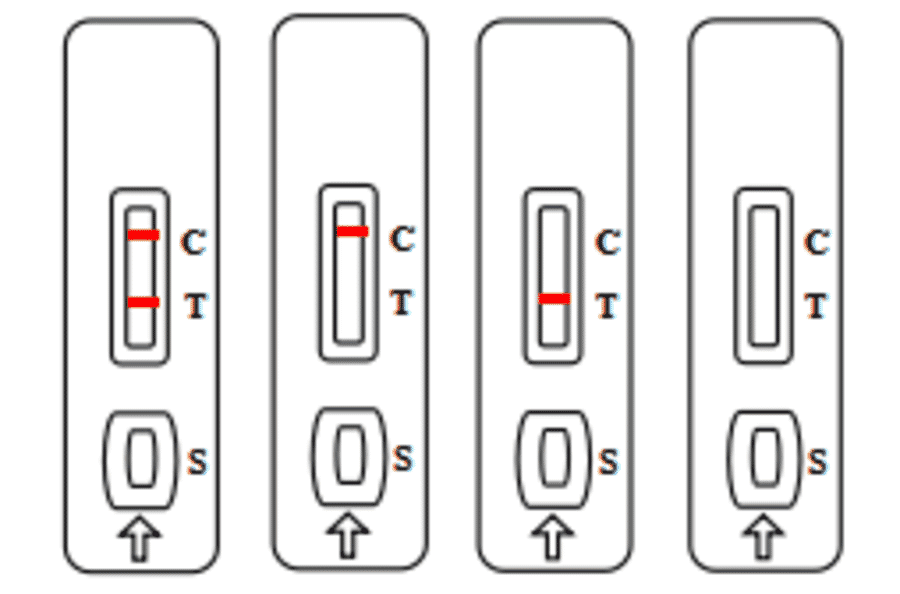 C
T
S

C
T
S

C
T
S

C
T
S