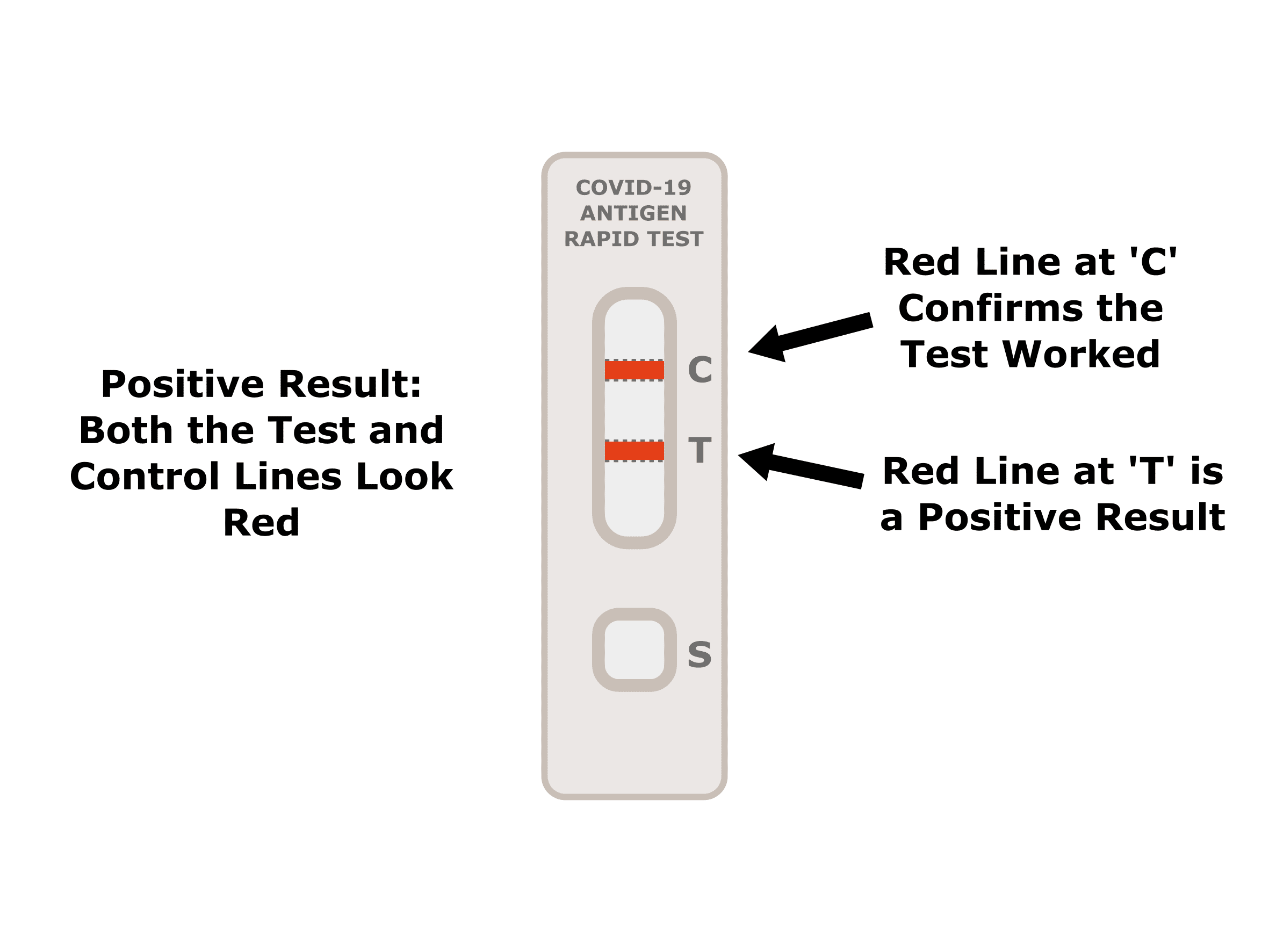 Positive Result: Both the Test and Control Lines Look Red

COVID-19 ANTIGEN RAPID TEST

C

T

S

Red Line at 'C' Confirms the Test Worked

Red Line at 'T' is a Positive Result